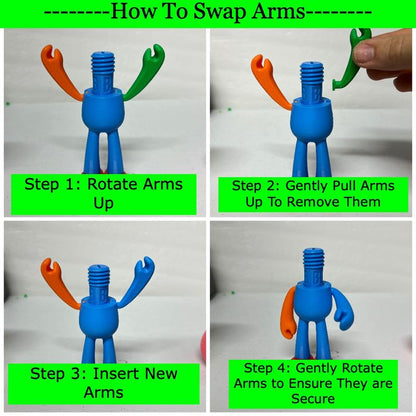 --------How To Swap Arms--------

Step 1: Rotate Arms Up

Step 2: Gently Pull Arms Up To Remove Them

Step 3: Insert New Arms

Step 4: Gently Rotate Arms to Ensure They are Secure